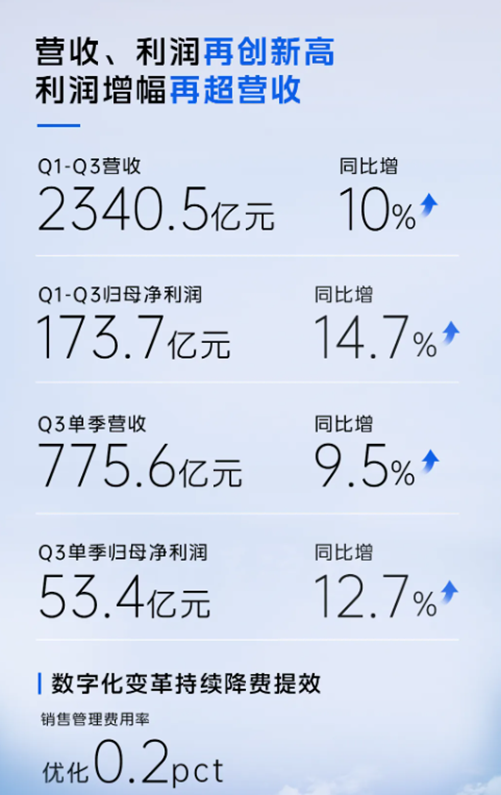 营收、利润再创新高
利润增幅再超营收

Q1-Q3营收
2340.5亿元
同比增
10%

Q1-Q3归母净利润
173.7亿元
同比增
14.7%

Q3单季营收
775.6亿元
同比增
9.5%

Q3单季归母净利润
53.4亿元
同比增
12.7%

数字化变革持续降费提效
销售管理费用率
优化0.2pct